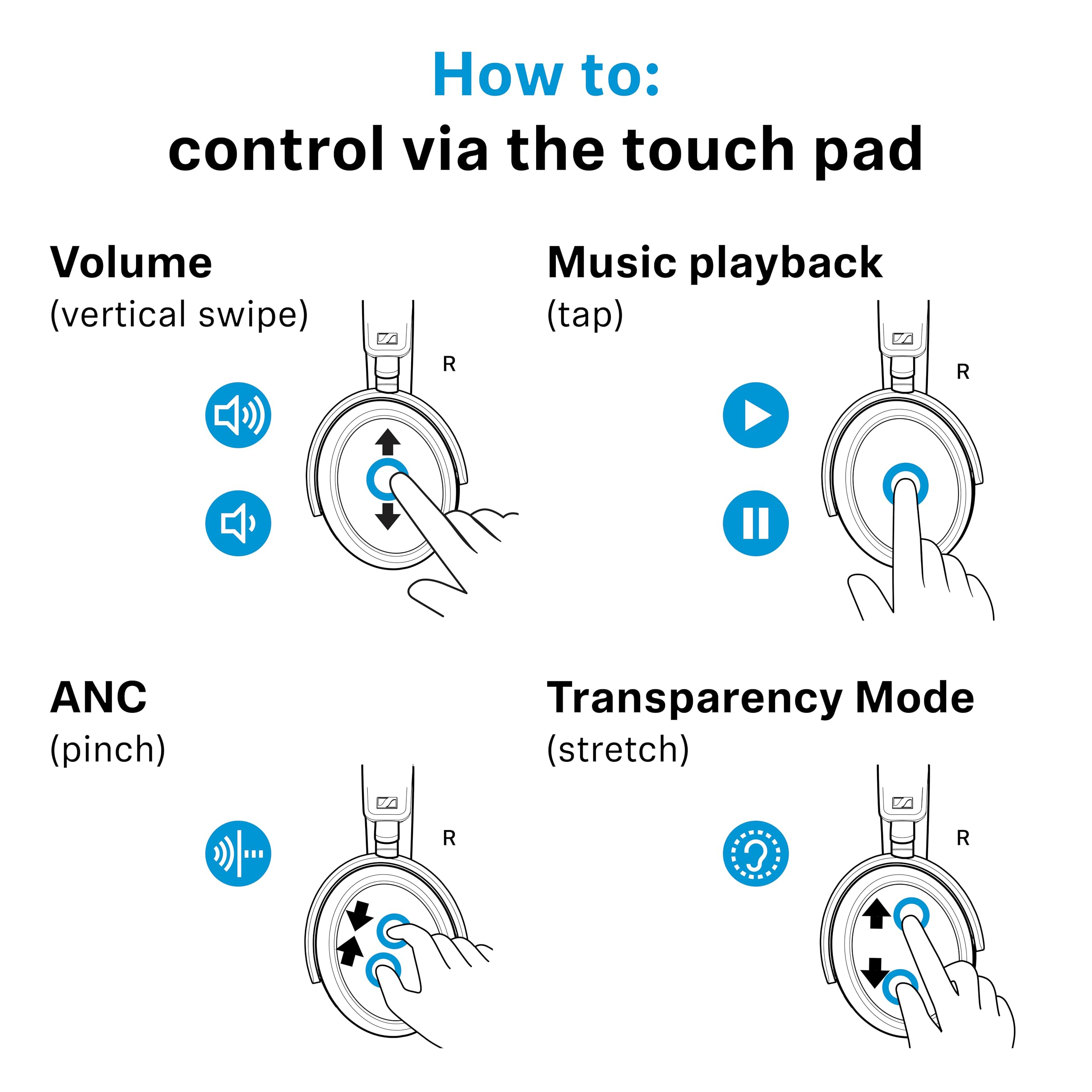 How to:
control via the touch pad

Volume
(vertical swipe)

R

Music playback
(tap)

R

ANC
(pinch)

R

Transparency Mode
(stretch)

R